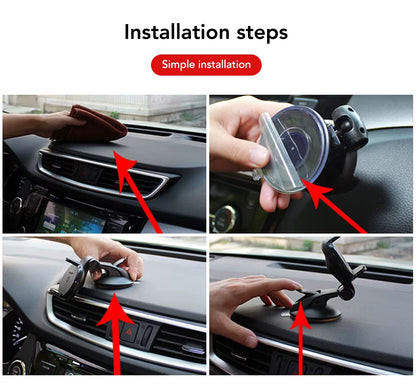 Installation steps

Simple installation