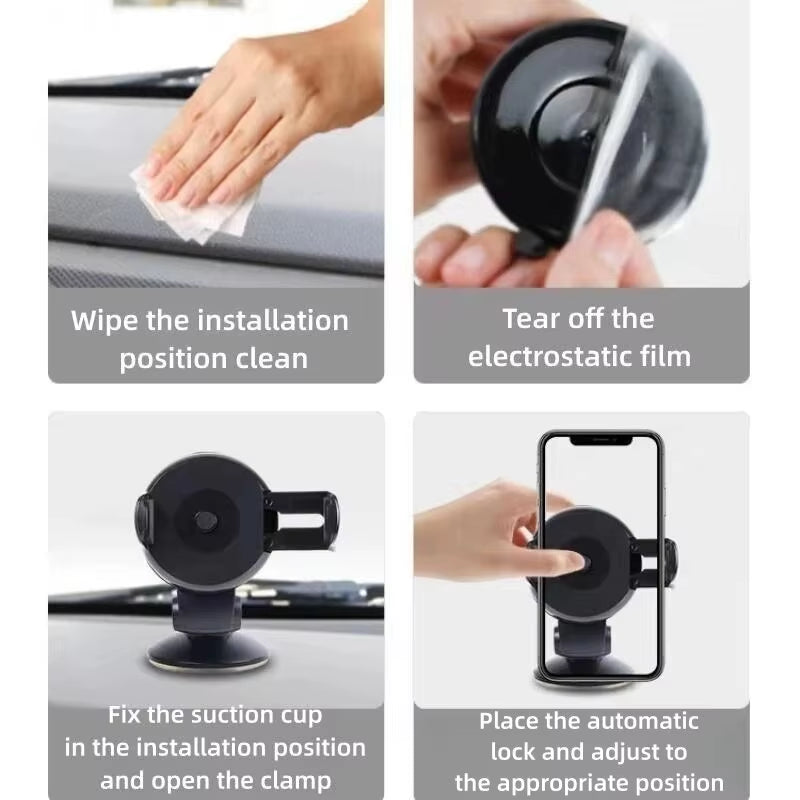 Wipe the installation position clean

Tear off the electrostatic film

Fix the suction cup in the installation position and open the clamp

Place the automatic lock and adjust to the appropriate position